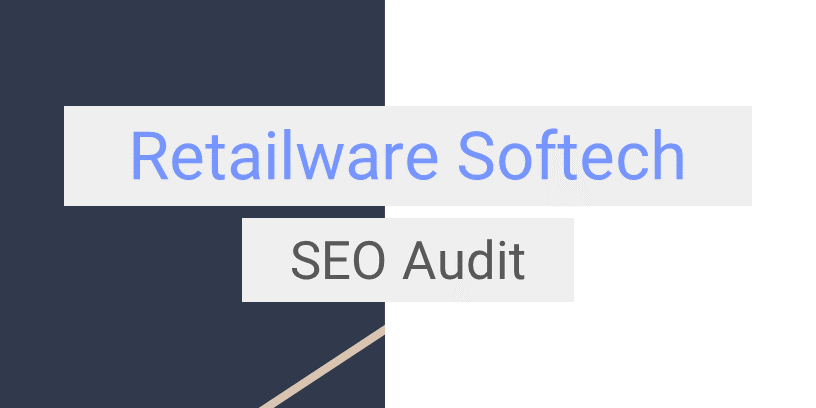 Retailware Softech

SEO Audit